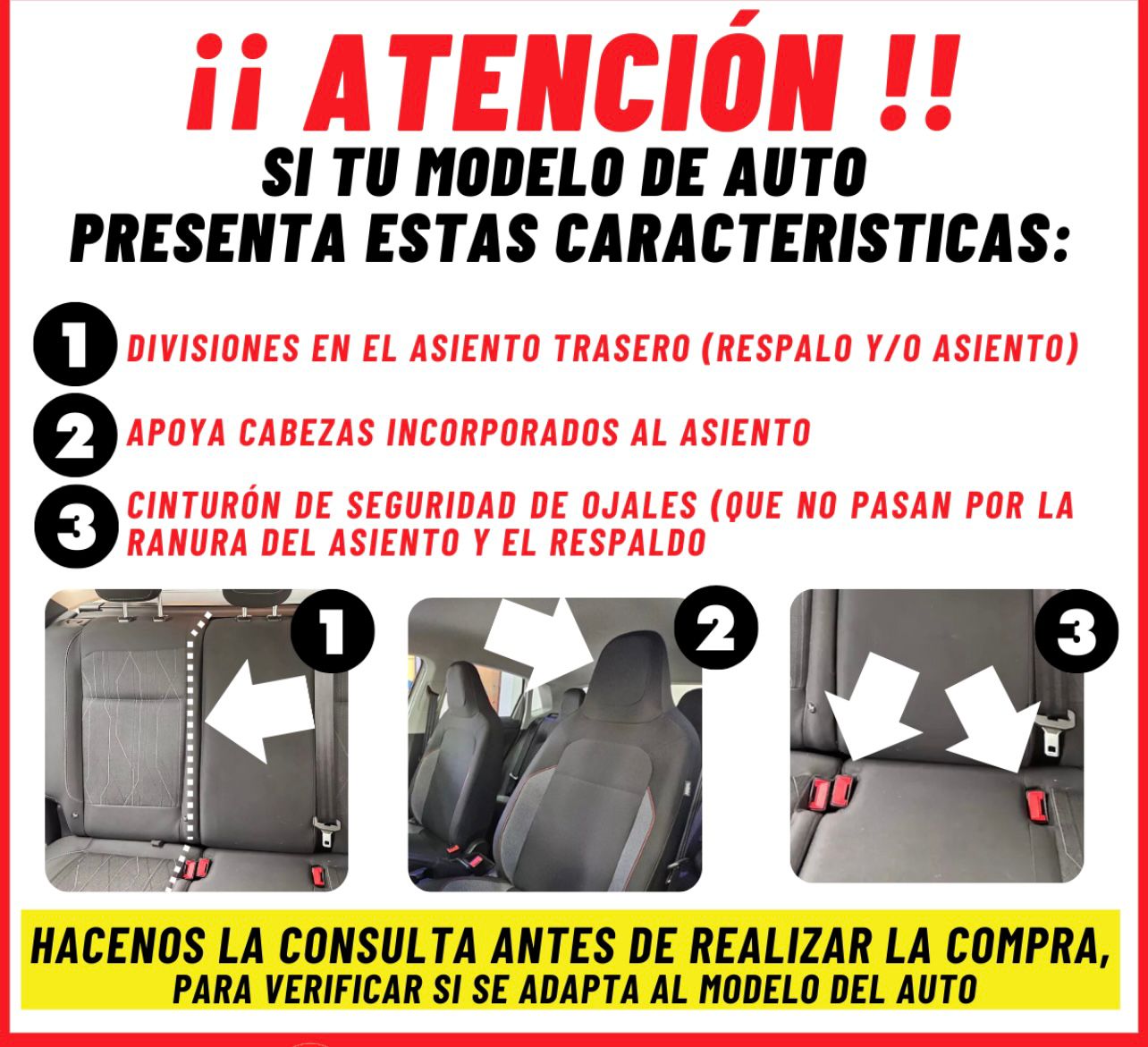 ¡¡ ATENCIÓN !!
SI TU MODELO DE AUTO
PRESENTA ESTAS CARACTERISTICAS:

1 DIVISIONES EN EL ASIENTO TRASERO (RESPALO Y/O ASIENTO)

2 APOYA CABEZAS INCORPORADOS AL ASIENTO

3 CINTURÓN DE SEGURIDAD DE OJALES (QUE NO PASAN POR LA RANURA DEL ASIENTO Y EL RESPALDO

1

2

3

HACENOS LA CONSULTA ANTES DE REALIZAR LA COMPRA,
PARA VERIFICAR SI SE ADAPTA AL MODELO DEL AUTO